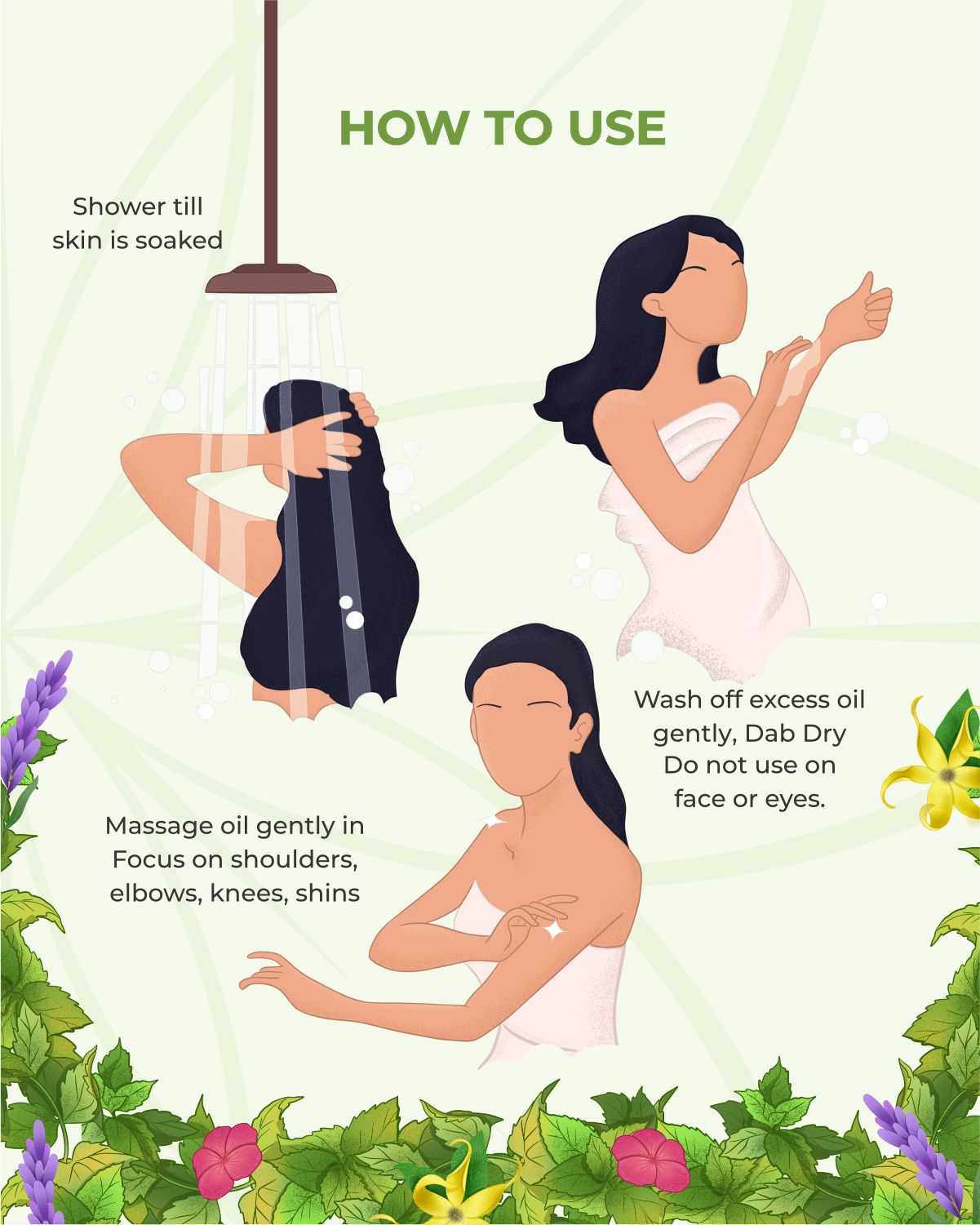 HOW TO USE

Shower till skin is soaked

Wash off excess oil gently, Dab Dry Do not use on face or eyes.

Massage oil gently in Focus on shoulders, elbows, knees, shins