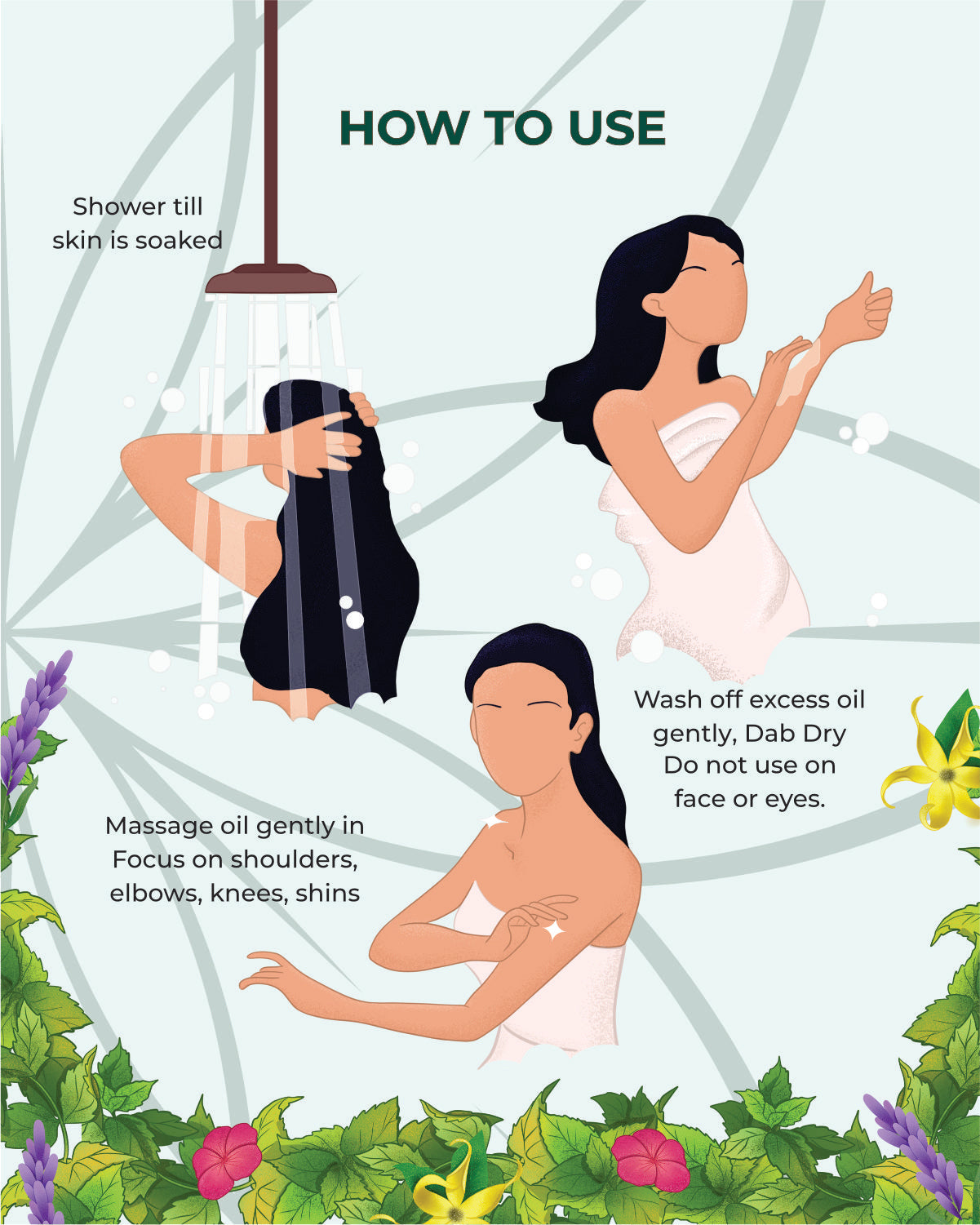 HOW TO USE

Shower till skin is soaked

Wash off excess oil gently, Dab Dry Do not use on face or eyes.

Massage oil gently in Focus on shoulders, elbows, knees, shins